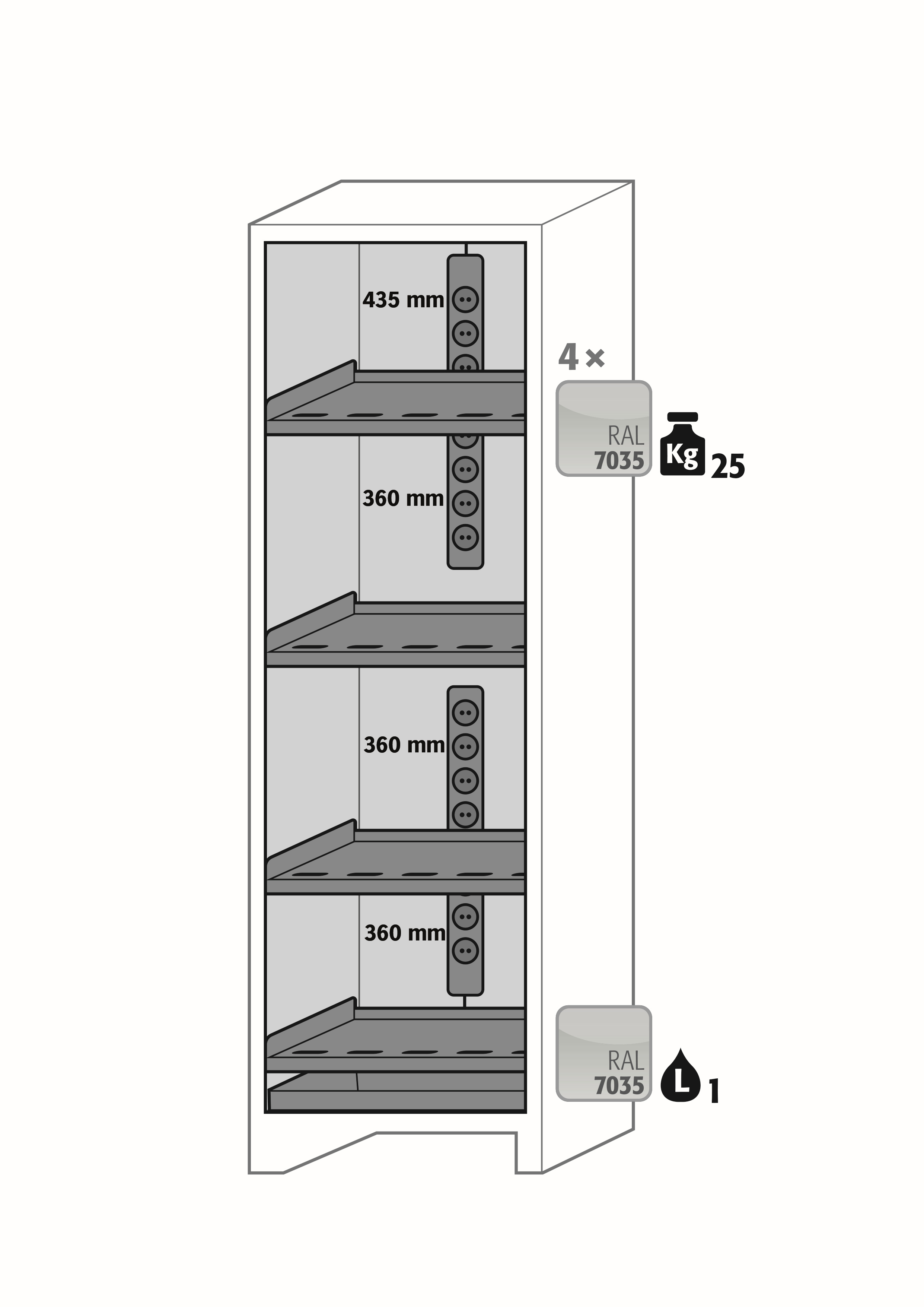 435 mm

360 mm

360 mm

360 mm

4 ×

RAL 7035

Kg 25

RAL 7035

L 1