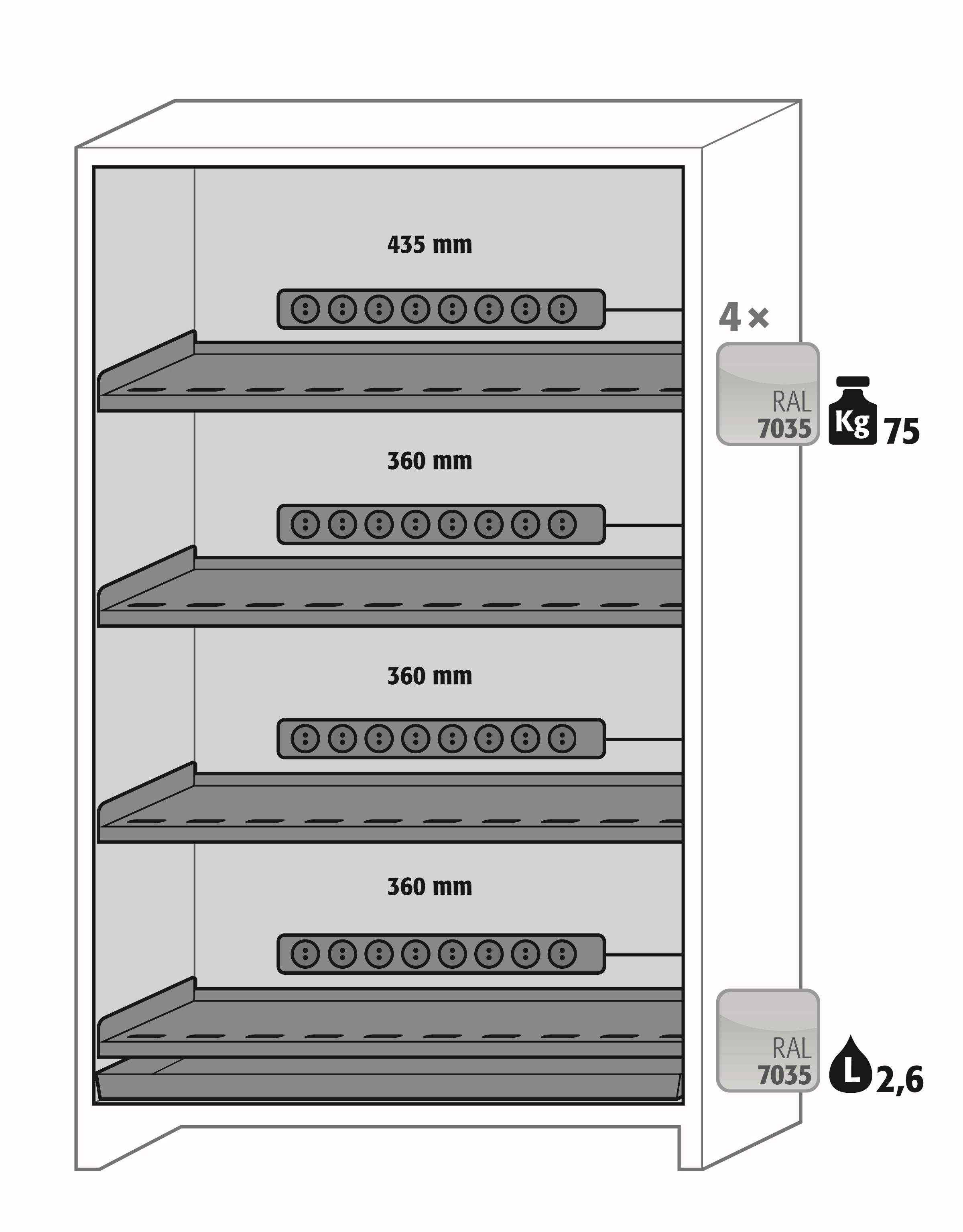 435 mm

4 ×

RAL
7035

Kg 75

360 mm

360 mm

360 mm

RAL
7035

L 2,6